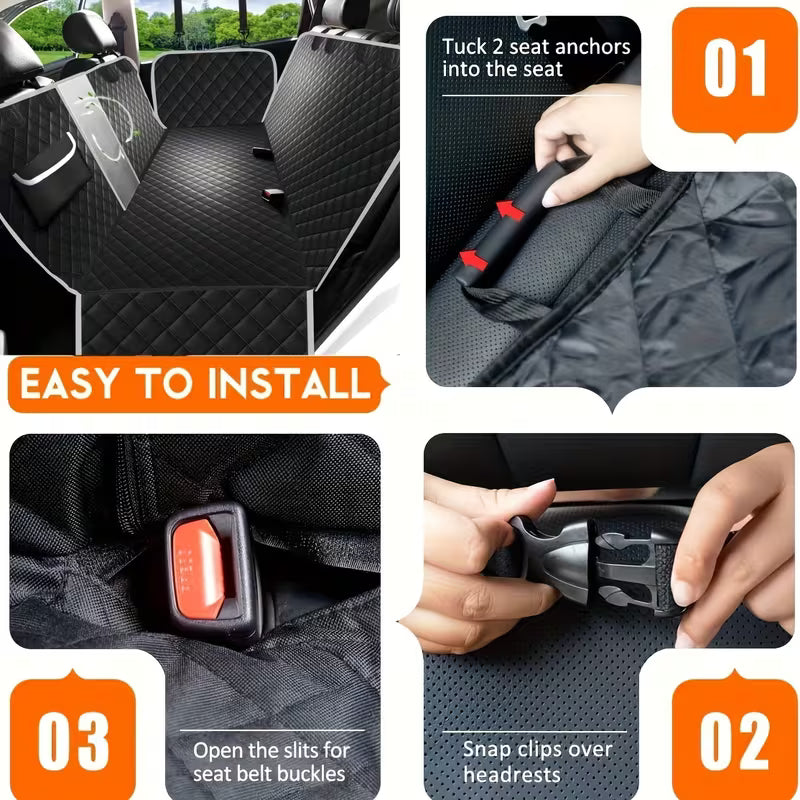 Tuck 2 seat anchors into the seat

01

EASY TO INSTALL

03

Open the slits for seat belt buckles

Snap clips over headrests

02